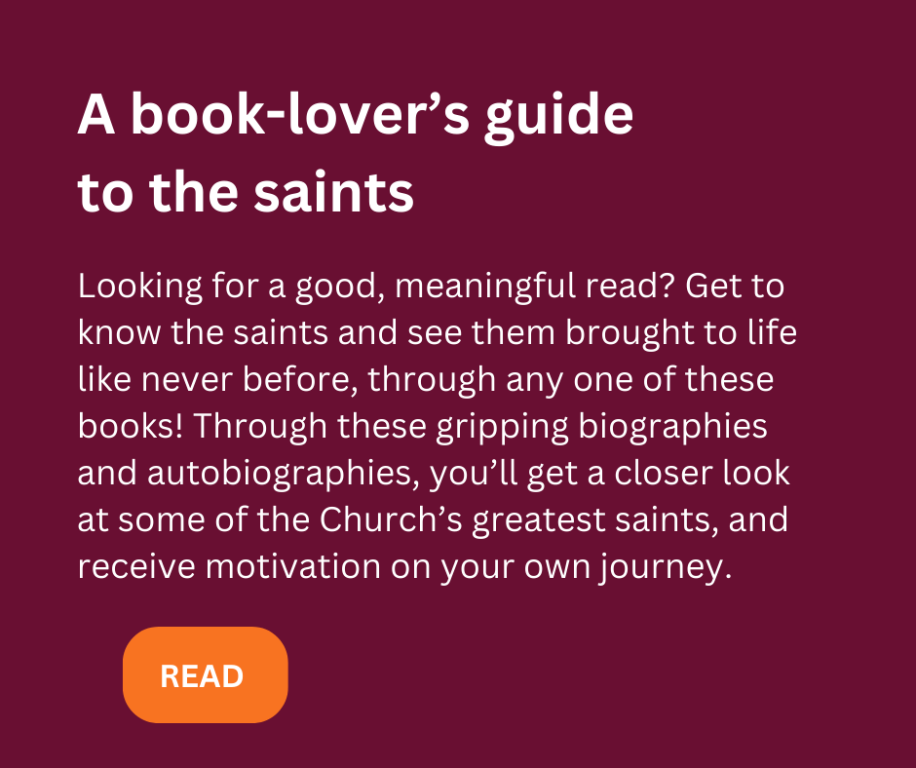 A book-lover's guide to the saints

Looking for a good, meaningful read? Get to know the saints and see them brought to life like never before, through any one of these books! Through these gripping biographies and autobiographies, you'll get a closer look at some of the Church's greatest saints, and receive motivation on your own journey.

READ